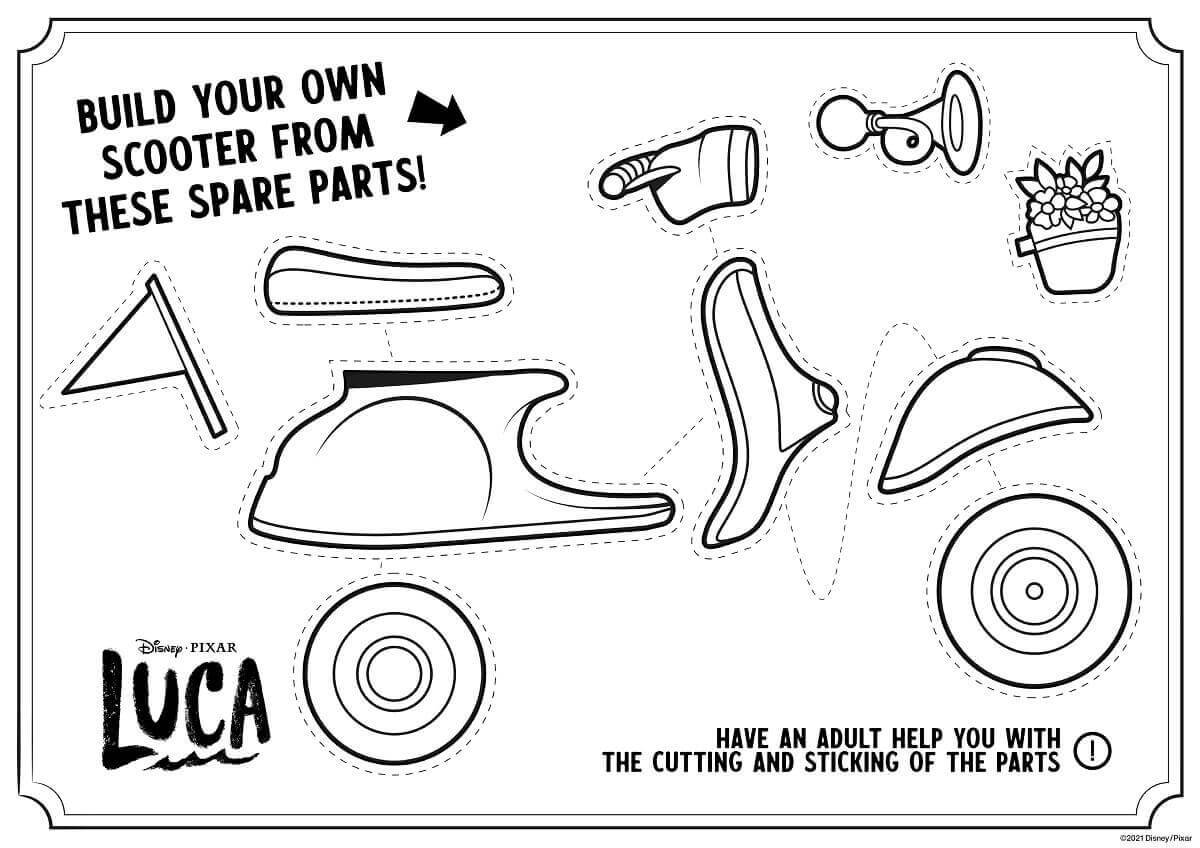 BUILD YOUR OWN SCOOTER FROM THESE SPARE PARTS!

Disney · PIXAR
LUCA

HAVE AN ADULT HELP YOU WITH THE CUTTING AND STICKING OF THE PARTS !

©2021 Disney/Pixar